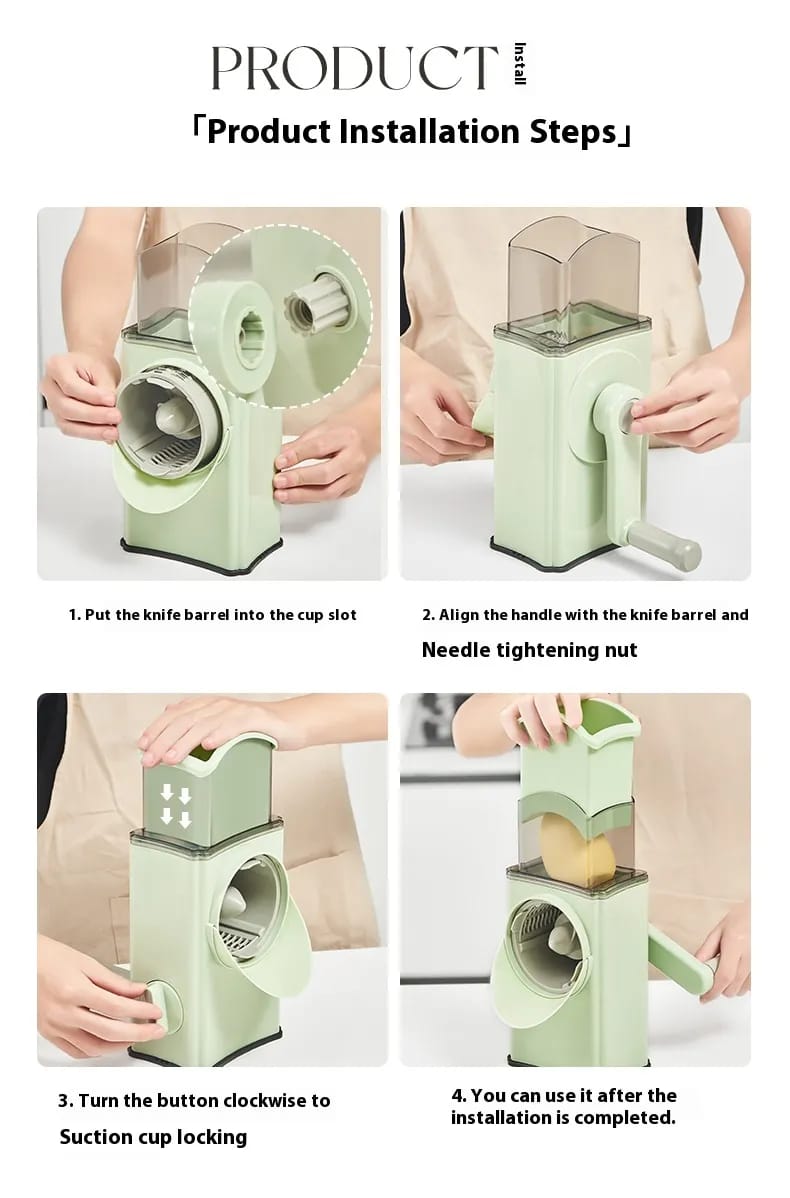 PRODUCT Install

「Product Installation Steps」

1. Put the knife barrel into the cup slot

2. Align the handle with the knife barrel and

Needle tightening nut

3. Turn the button clockwise to

Suction cup locking

4. You can use it after the installation is completed.